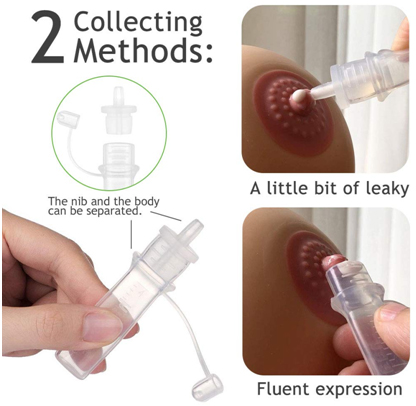 2 Collecting Methods:

The nib and the body can be separated.

A little bit of leaky

Fluent expression